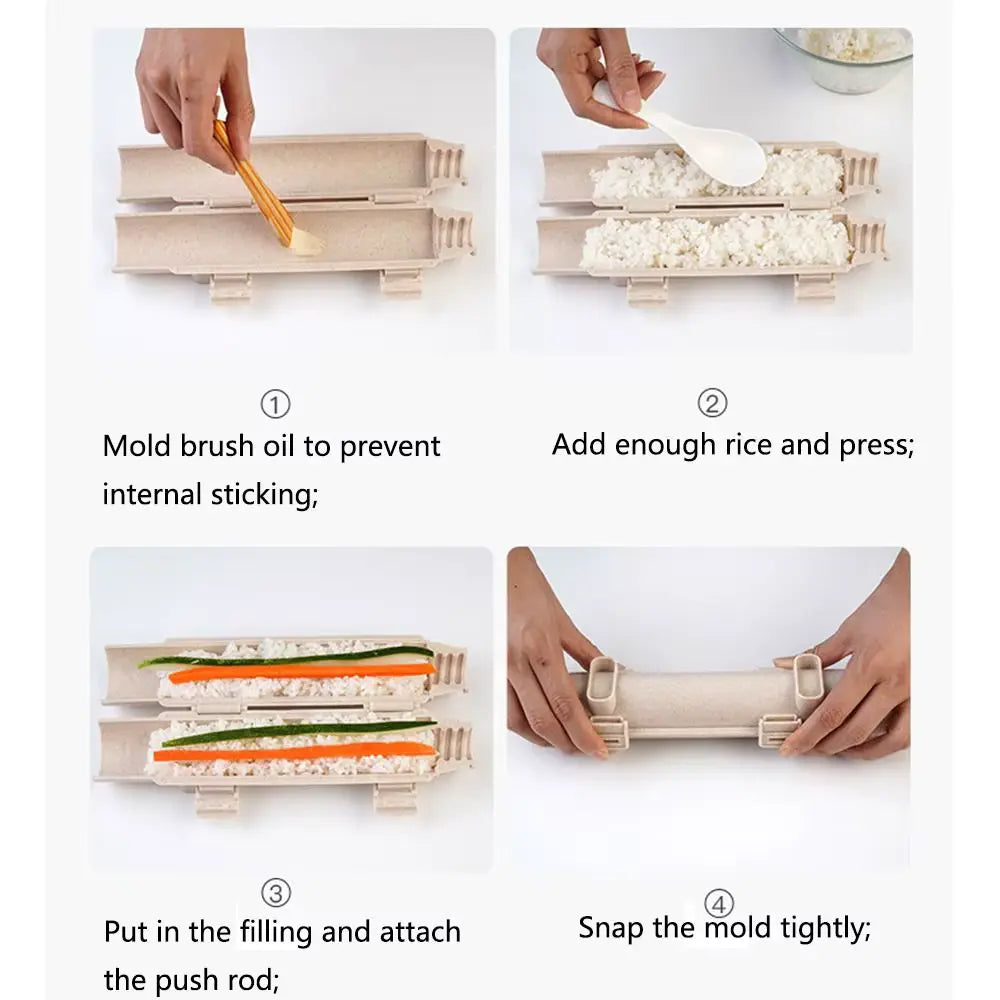 ①
Mold brush oil to prevent internal sticking;

②
Add enough rice and press;

③
Put in the filling and attach the push rod;

④
Snap the mold tightly;